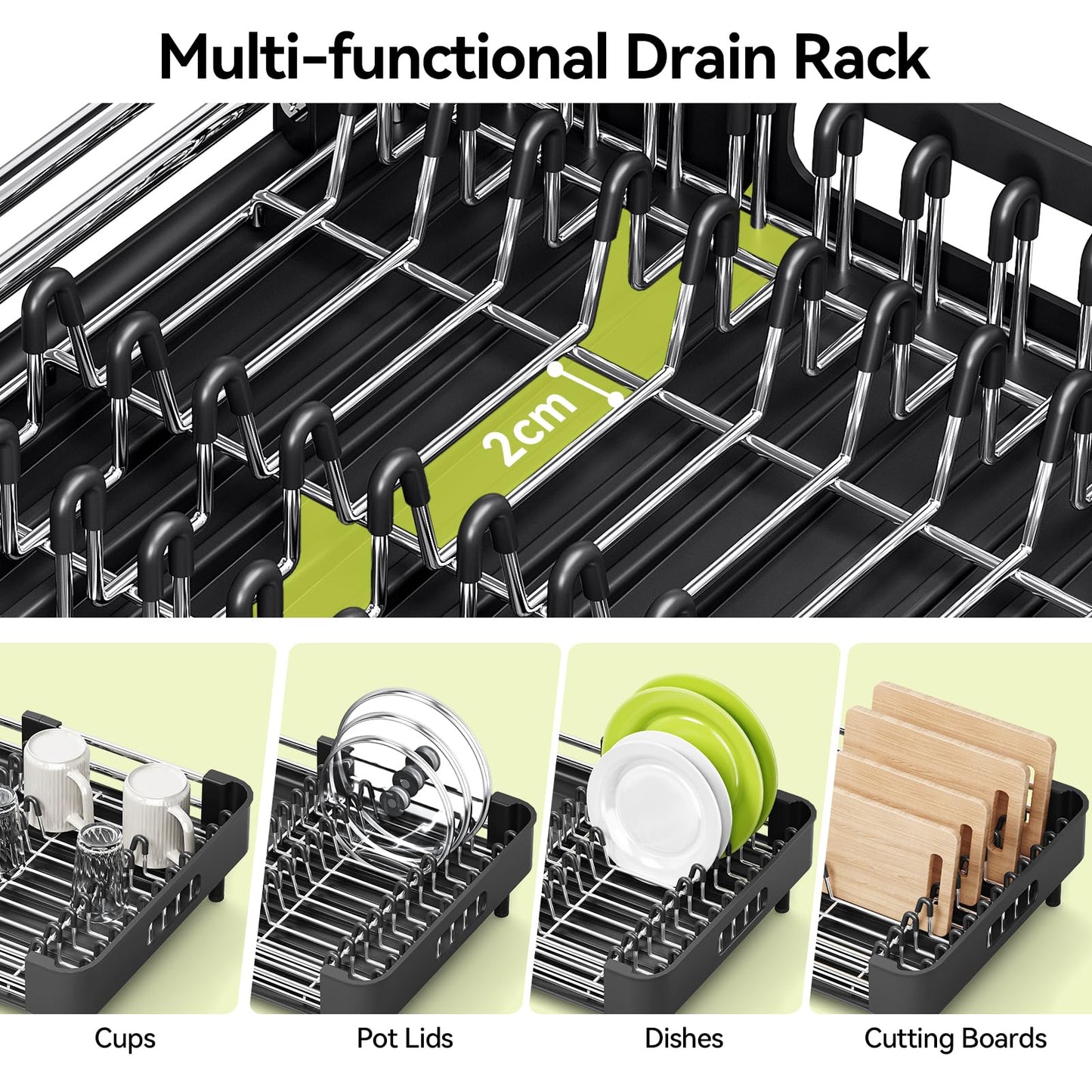 Multi-functional Drain Rack

2cm

Cups

Pot Lids

Dishes

Cutting Boards