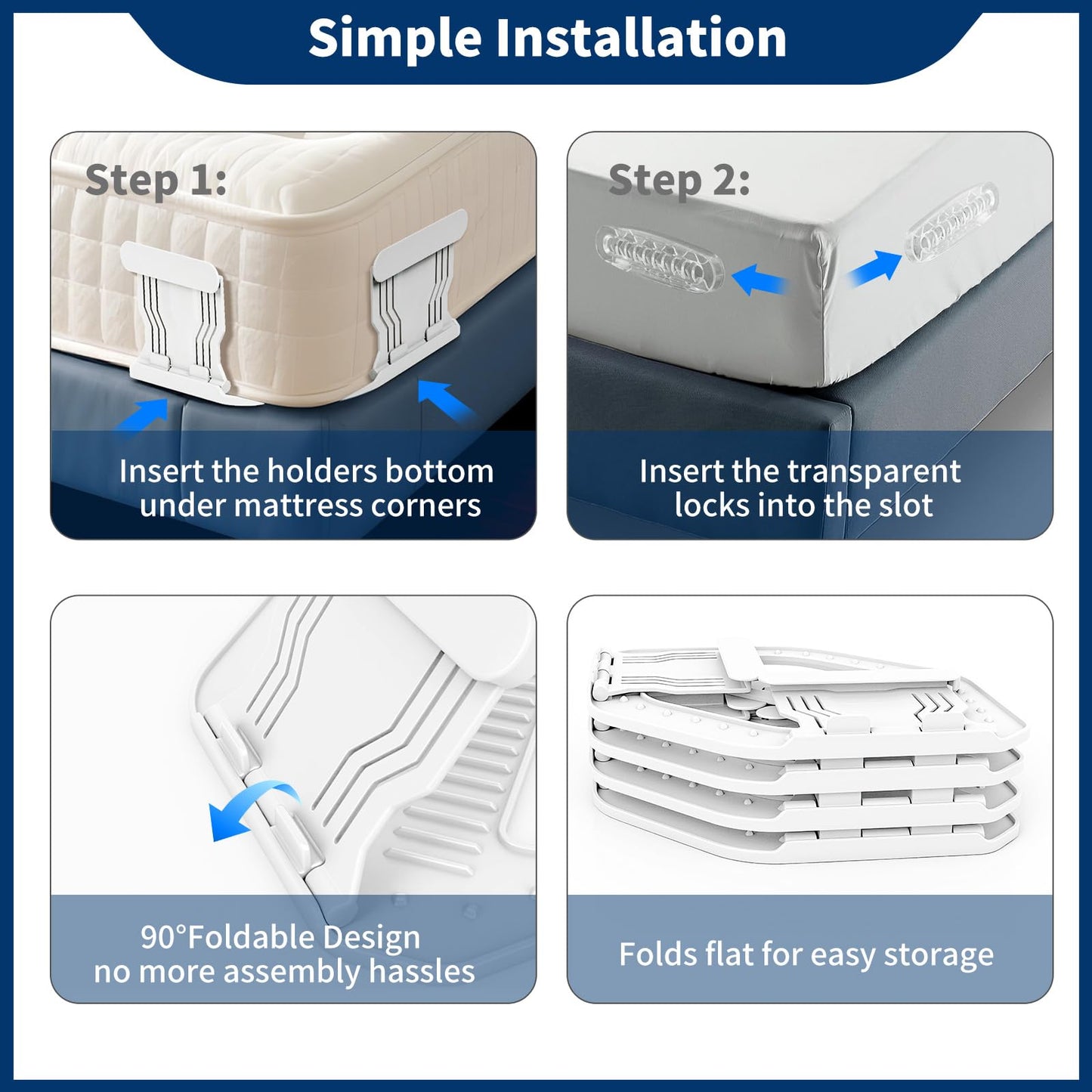 Simple Installation

Step 1:

Insert the holders bottom under mattress corners

Step 2:

Insert the transparent locks into the slot

90°Foldable Design no more assembly hassles

Folds flat for easy storage