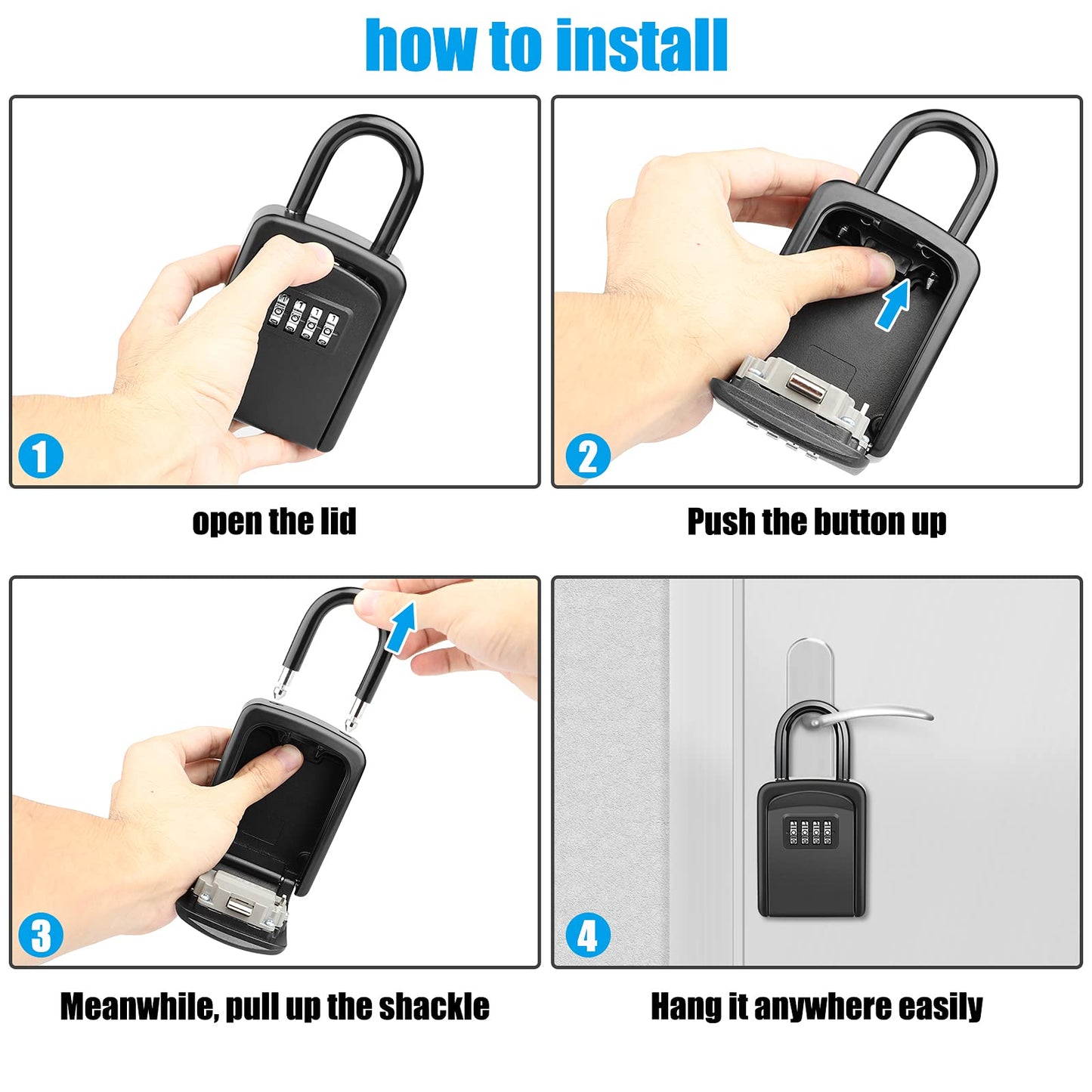 how to install

1

open the lid

2

Push the button up

3

Meanwhile, pull up the shackle

4

Hang it anywhere easily