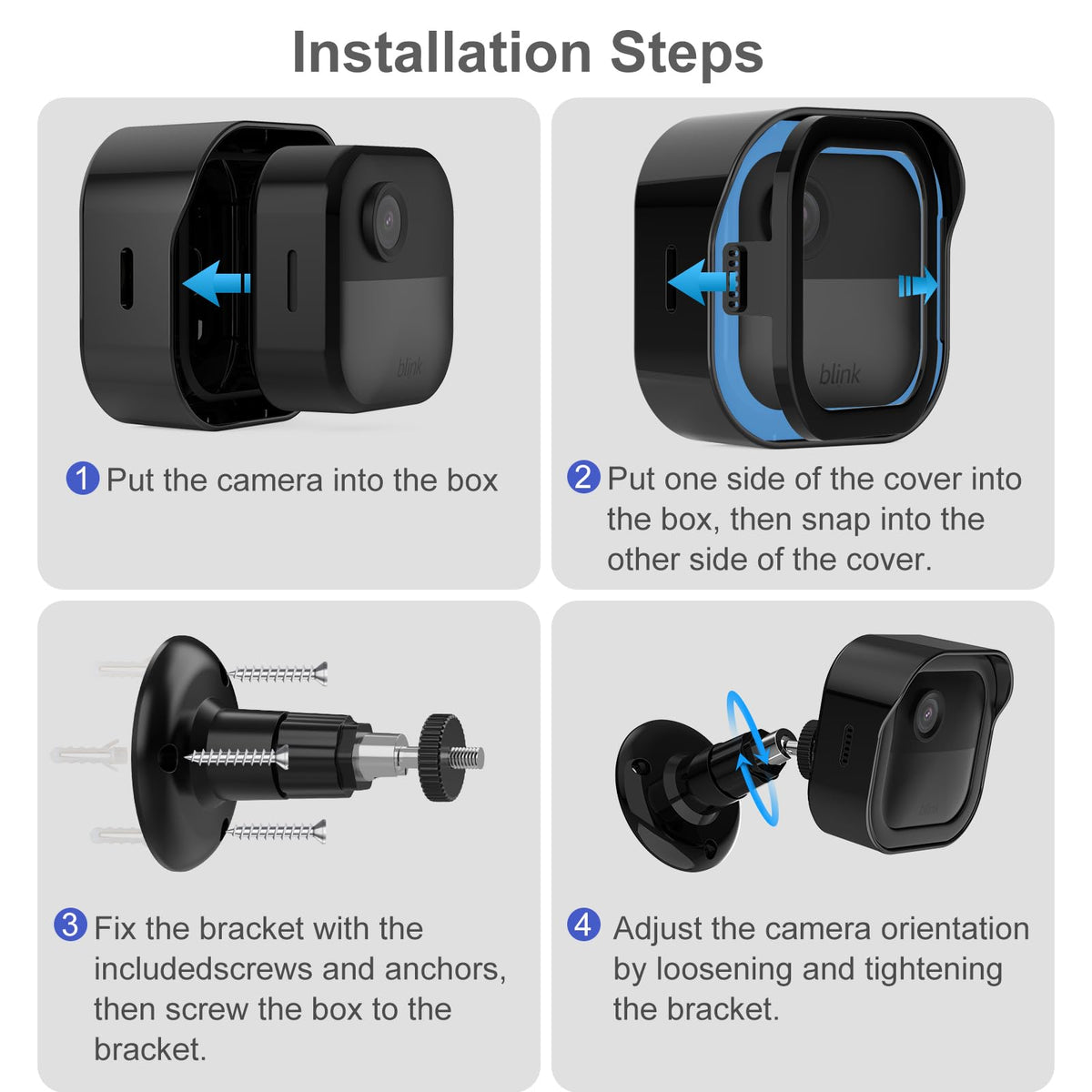 Installation Steps

blink

1 Put the camera into the box

blink

2 Put one side of the cover into the box, then snap into the other side of the cover.

3 Fix the bracket with the includedscrews and anchors, then screw the box to the bracket.

4 Adjust the camera orientation by loosening and tightening the bracket.