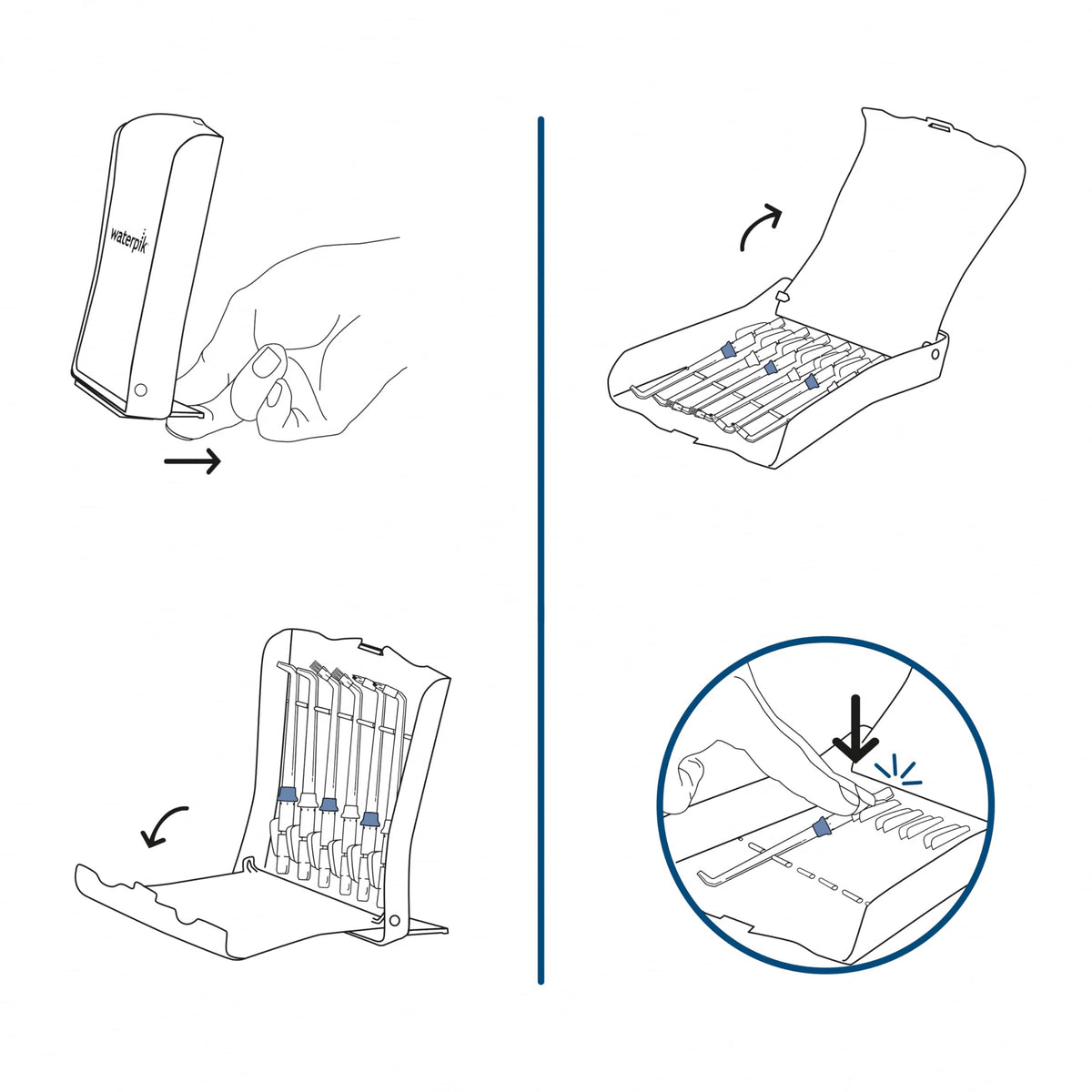 waterpik